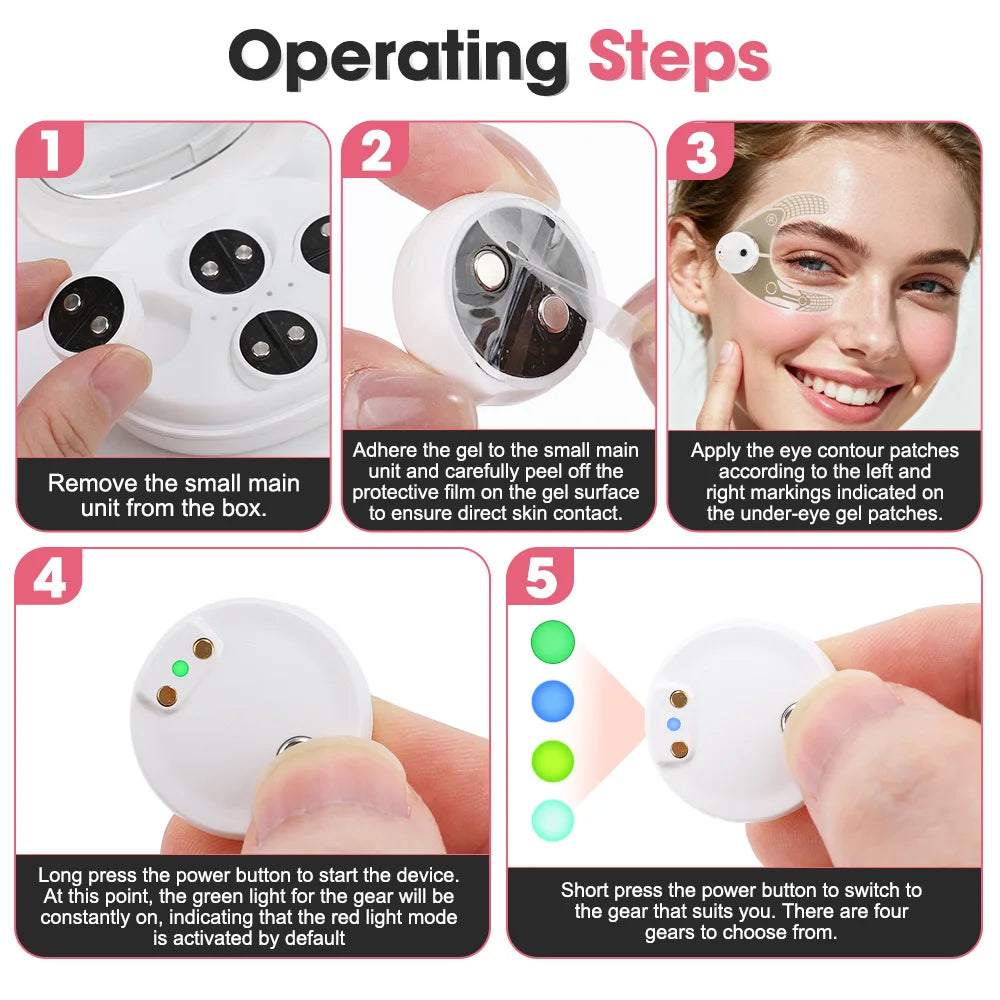 Operating Steps

1

Remove the small main unit from the box.

2

Adhere the gel to the small main unit and carefully peel off the protective film on the gel surface to ensure direct skin contact.

3

Apply the eye contour patches according to the left and right markings indicated on the under-eye gel patches.

4

Long press the power button to start the device. At this point, the green light for the gear will be constantly on, indicating that the red light mode is activated by default

5

Short press the power button to switch to the gear that suits you. There are four gears to choose from.